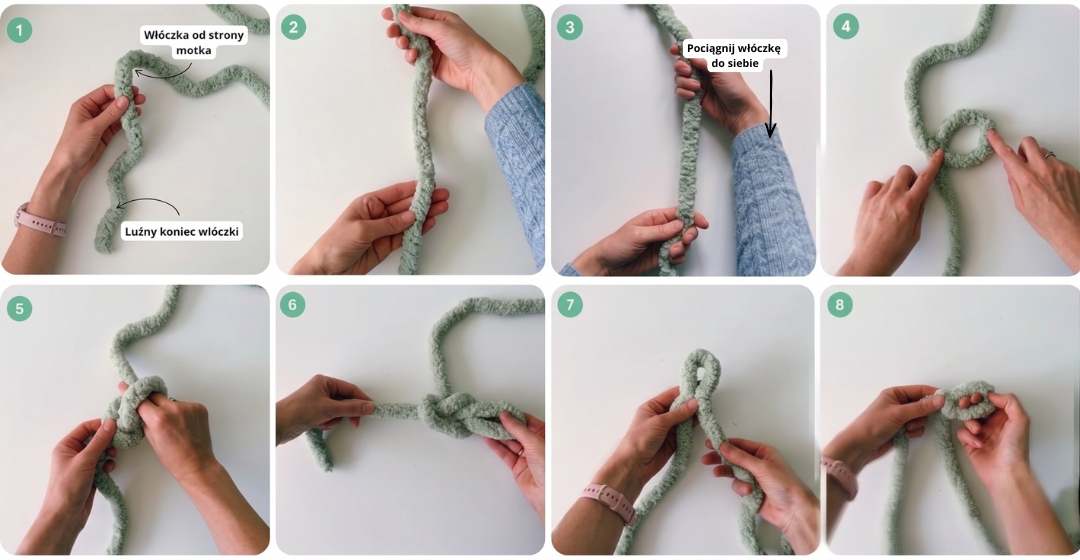 1
Włóczka od strony motka
Luźny koniec włóczki

2

3
Pociągnij włóczkę do siebie

4

5

6

7

8